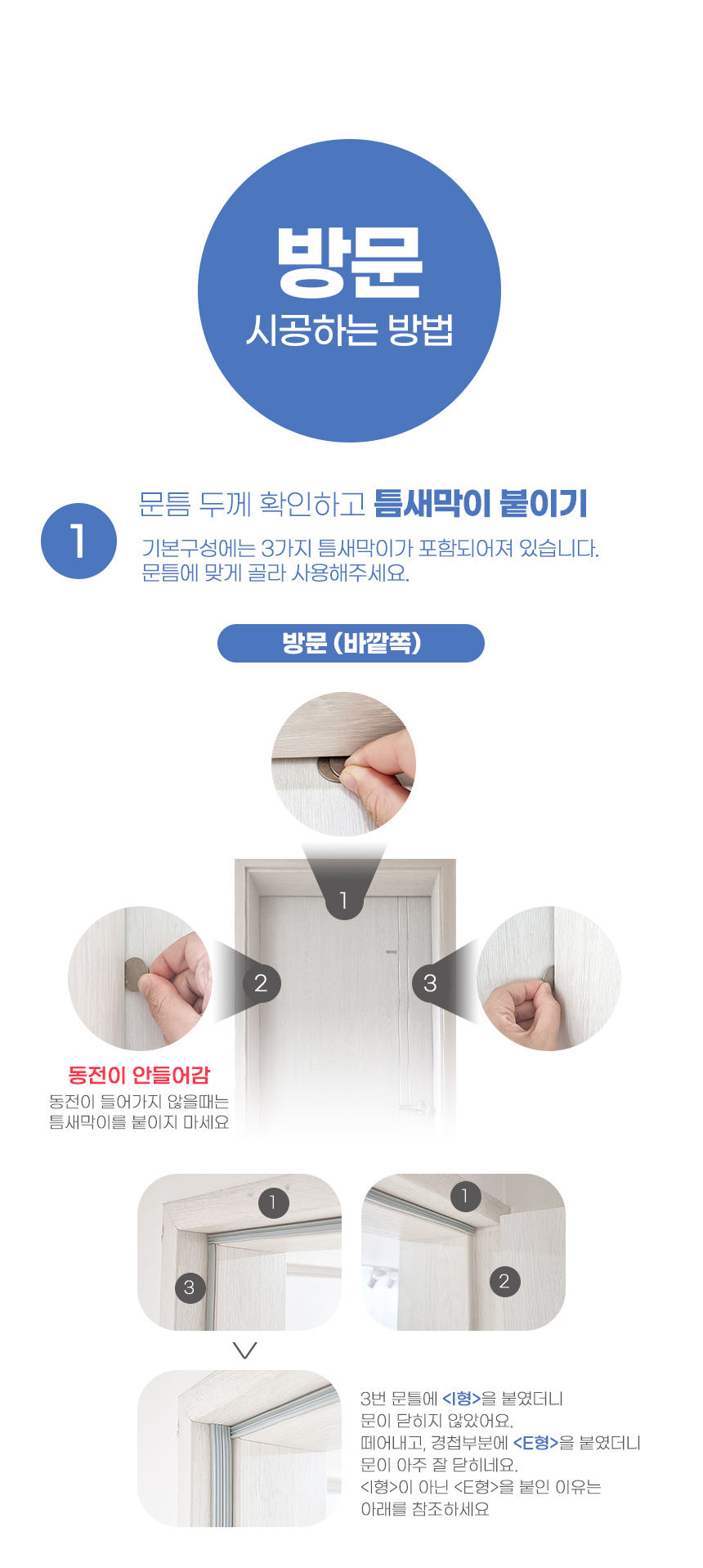 방문
시공하는 방법

1

문틈 두께 확인하고 틈새막이 붙이기

기본구성에는 3가지 틈새막이가 포함되어져 있습니다.
문틈에 맞게 골라 사용해주세요.

방문 (바깥쪽)

1

2

3

동전이 안들어감

동전이 들어가지 않을때는
틈새막이를 붙이지 마세요

1

3

1

2

3번 문틀에 <I형>을 붙였더니
문이 닫히지 않았어요.
떼어내고, 경첩부분에 <E형>을 붙였더니
문이 아주 잘 닫히네요.
<I형>이 아닌 <E형>을 붙인 이유는
아래를 참조하세요