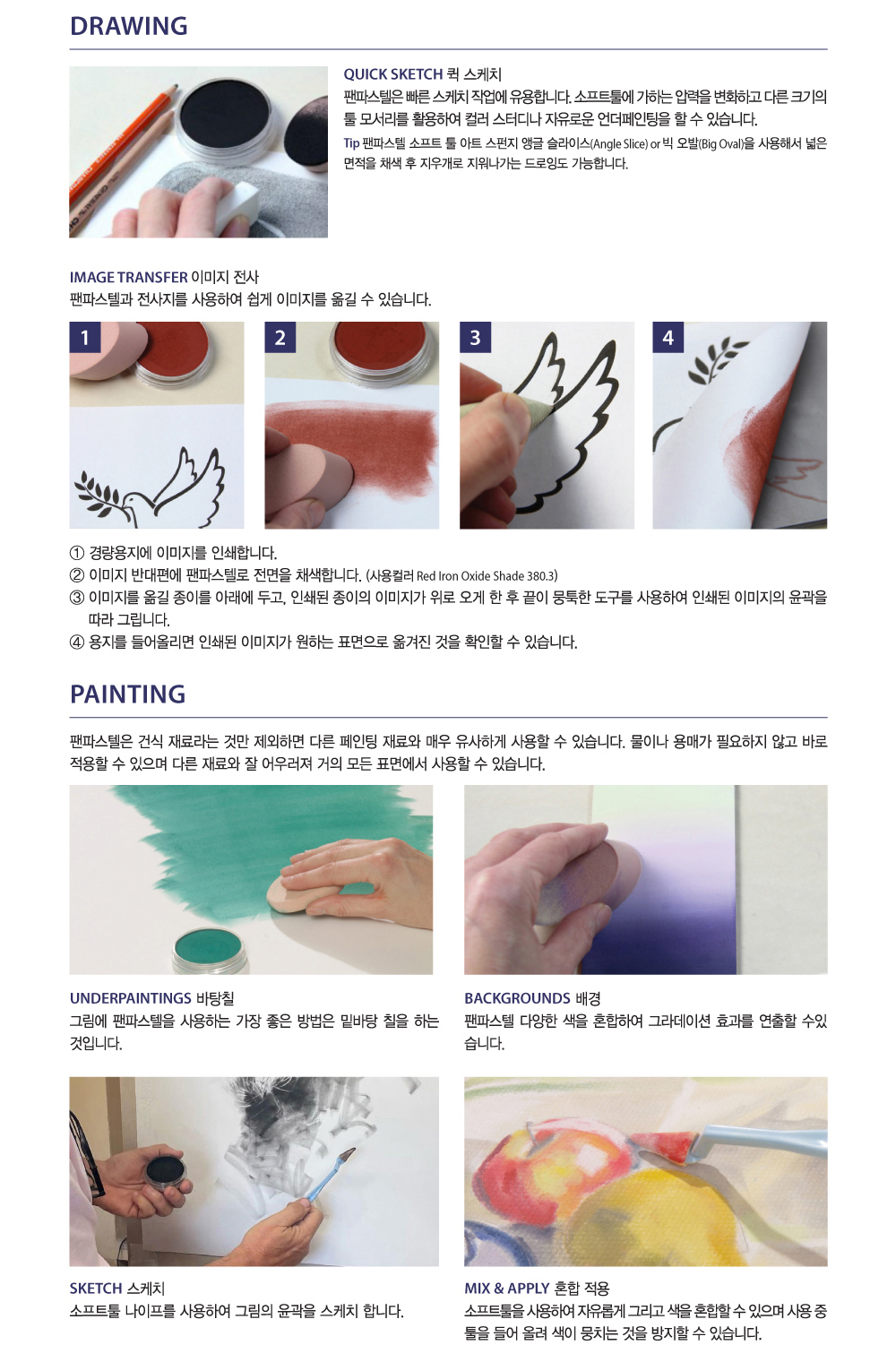 DRAWING

QUICK SKETCH 퀵 스케치
팬파스텔은 빠른 스케치 작업에 유용합니다. 소프트툴에 가하는 압력을 변화하고 다른 크기의 툴 모서리를 활용하여 컬러 스터디나 자유로운 언더페인팅을 할 수 있습니다.
Tip 팬파스텔 소프트 툴 아트 스펀지 앵글 슬라이스(Angle Slice) or 빅 오발(Big Oval)을 사용해서 넓은 면적을 채색 후 지우개로 지워나가는 드로잉도 가능합니다.

IMAGE TRANSFER 이미지 전사
팬파스텔과 전사지를 사용하여 쉽게 이미지를 옮길 수 있습니다.

1

2

3

4

① 경량용지에 이미지를 인쇄합니다.
② 이미지 반대편에 팬파스텔로 전면을 채색합니다. (사용컬러 Red Iron Oxide Shade 380.3)
③ 이미지를 옮길 종이를 아래에 두고, 인쇄된 종이의 이미지가 위로 오게 한 후 끝이 뭉툭한 도구를 사용하여 인쇄된 이미지의 윤곽을 따라 그립니다.
④ 용지를 들어올리면 인쇄된 이미지가 원하는 표면으로 옮겨진 것을 확인할 수 있습니다.

PAINTING

팬파스텔은 건식 재료라는 것만 제외하면 다른 페인팅 재료와 매우 유사하게 사용할 수 있습니다. 물이나 용매가 필요하지 않고 바로 적용할 수 있으며 다른 재료와 잘 어우러져 거의 모든 표면에서 사용할 수 있습니다.

UNDERPAINTINGS 바탕칠
그림에 팬파스텔을 사용하는 가장 좋은 방법은 밑바탕 칠을 하는 것입니다.

BACKGROUNDS 배경
팬파스텔 다양한 색을 혼합하여 그라데이션 효과를 연출할 수있습니다.

SKETCH 스케치
소프트툴 나이프를 사용하여 그림의 윤곽을 스케치 합니다.

MIX & APPLY 혼합 적용
소프트툴을 사용하여 자유롭게 그리고 색을 혼합할 수 있으며 사용 중 툴을 들어 올려 색이 뭉치는 것을 방지할 수 있습니다.