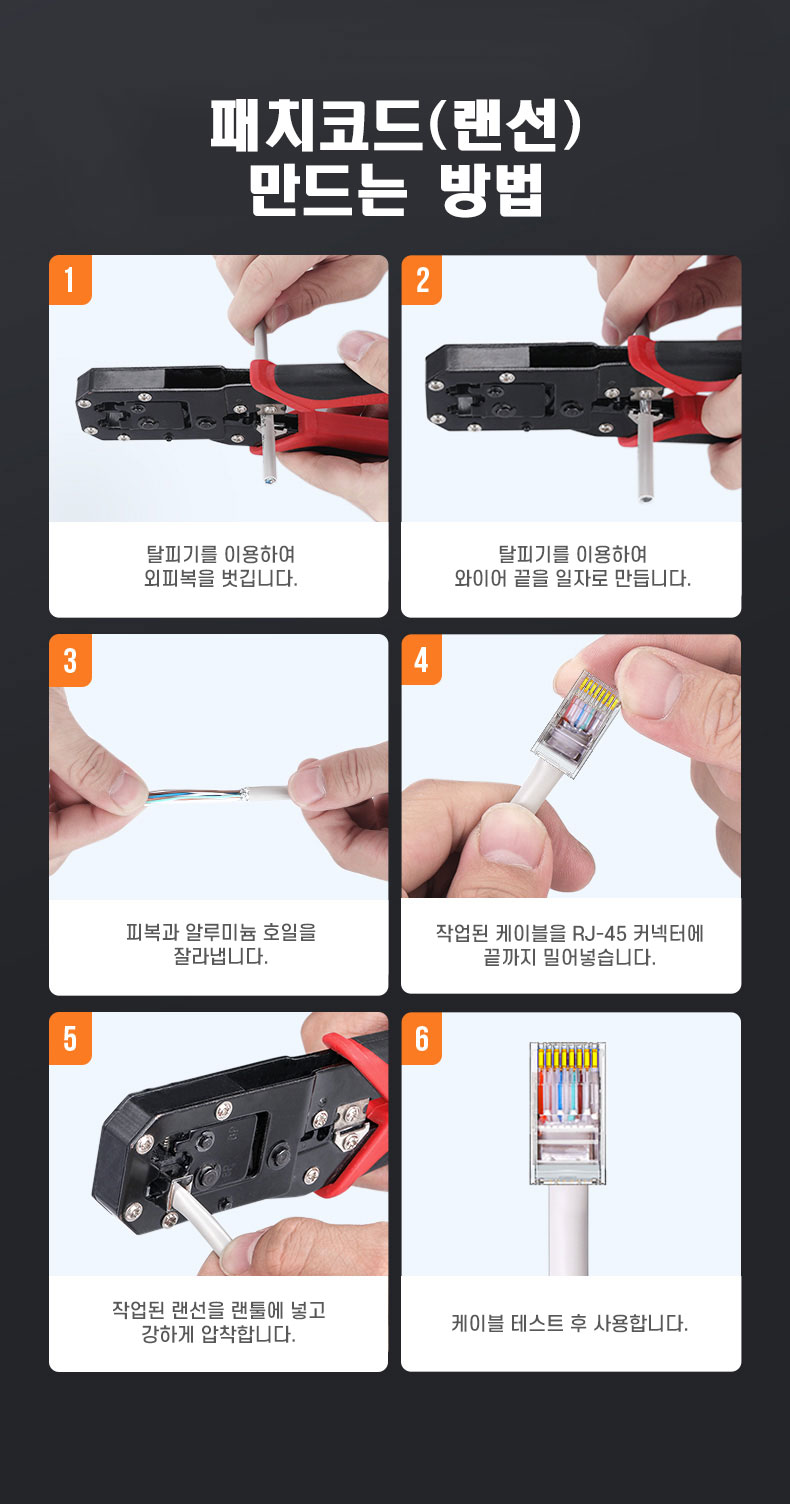 패치코드(랜선)
만드는 방법

1

탈피기를 이용하여
외피복을 벗깁니다.

2

탈피기를 이용하여
와이어 끝을 일자로 만듭니다.

3

피복과 알루미늄 호일을
잘라냅니다.

4

작업된 케이블을 RJ-45 커넥터에
끝까지 밀어넣습니다.

5

작업된 랜선을 랜툴에 넣고
강하게 압착합니다.

6

케이블 테스트 후 사용합니다.