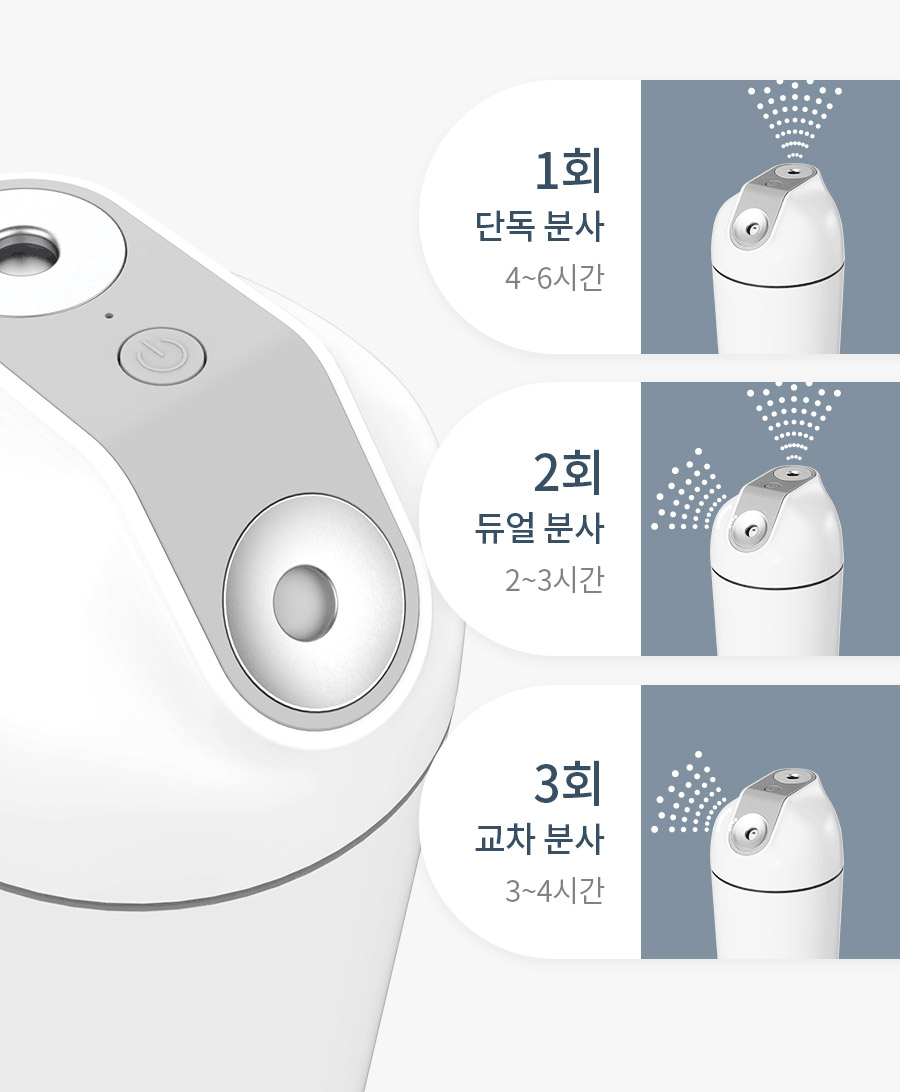 1회
단독 분사
4~6시간

2회
듀얼 분사
2~3시간

3회
교차 분사
3~4시간