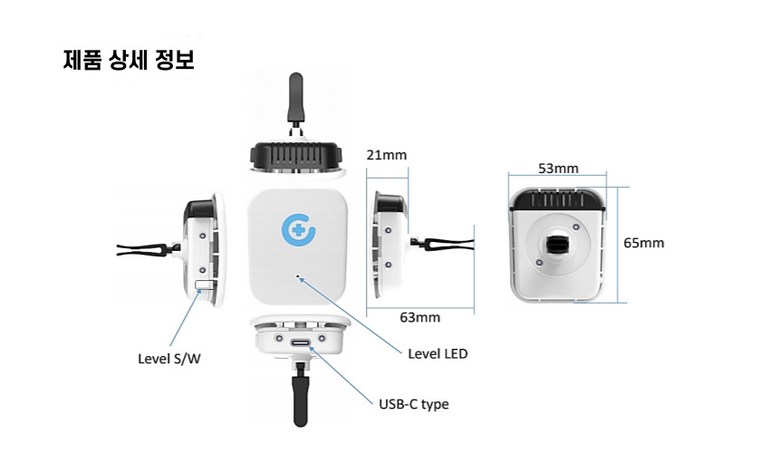 제품 상세 정보

21mm

53mm

65mm

63mm

Level S/W

Level LED

USB-C type