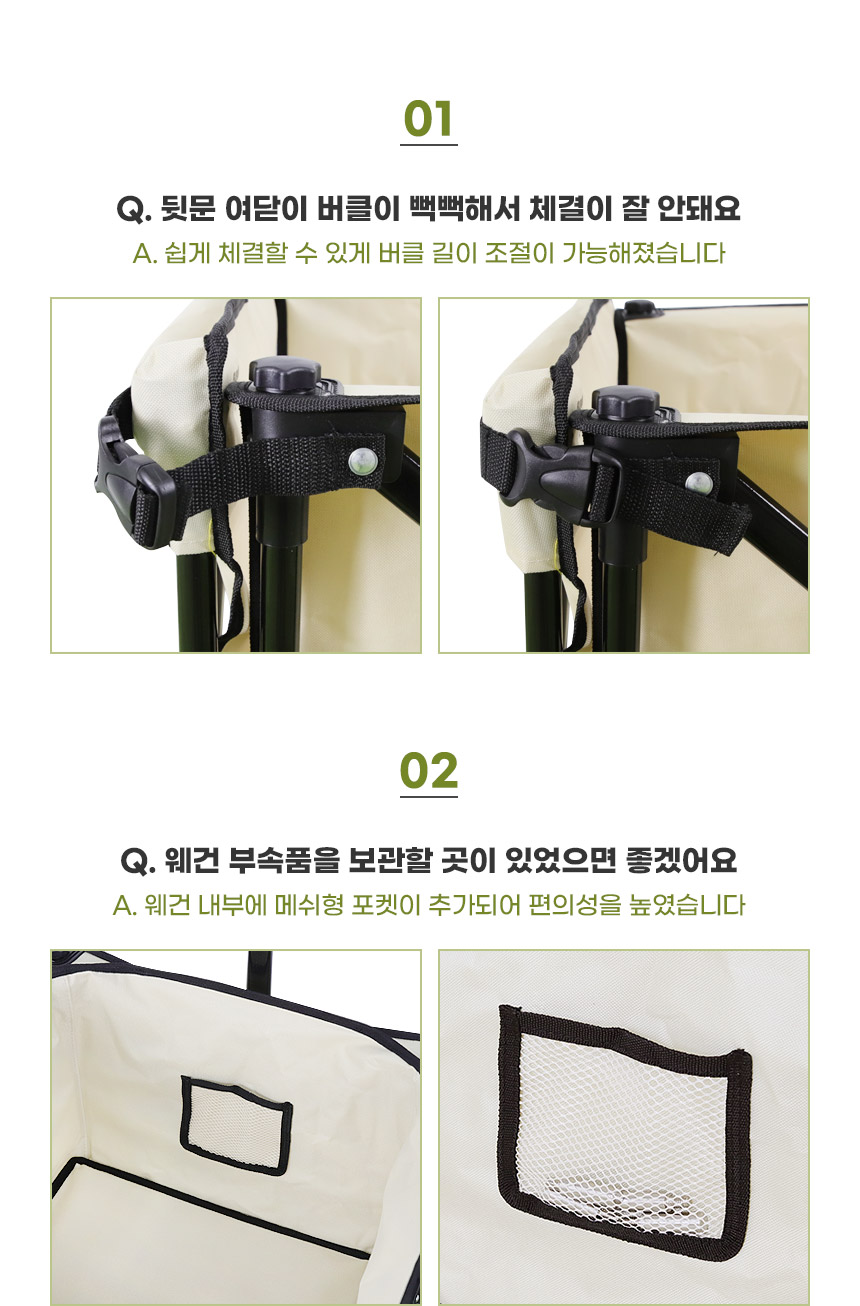 01

Q. 뒷문 여닫이 버클이 뻑뻑해서 체결이 잘 안돼요

A. 쉽게 체결할 수 있게 버클 길이 조절이 가능해졌습니다

02

Q. 웨건 부속품을 보관할 곳이 있었으면 좋겠어요

A. 웨건 내부에 메쉬형 포켓이 추가되어 편의성을 높였습니다