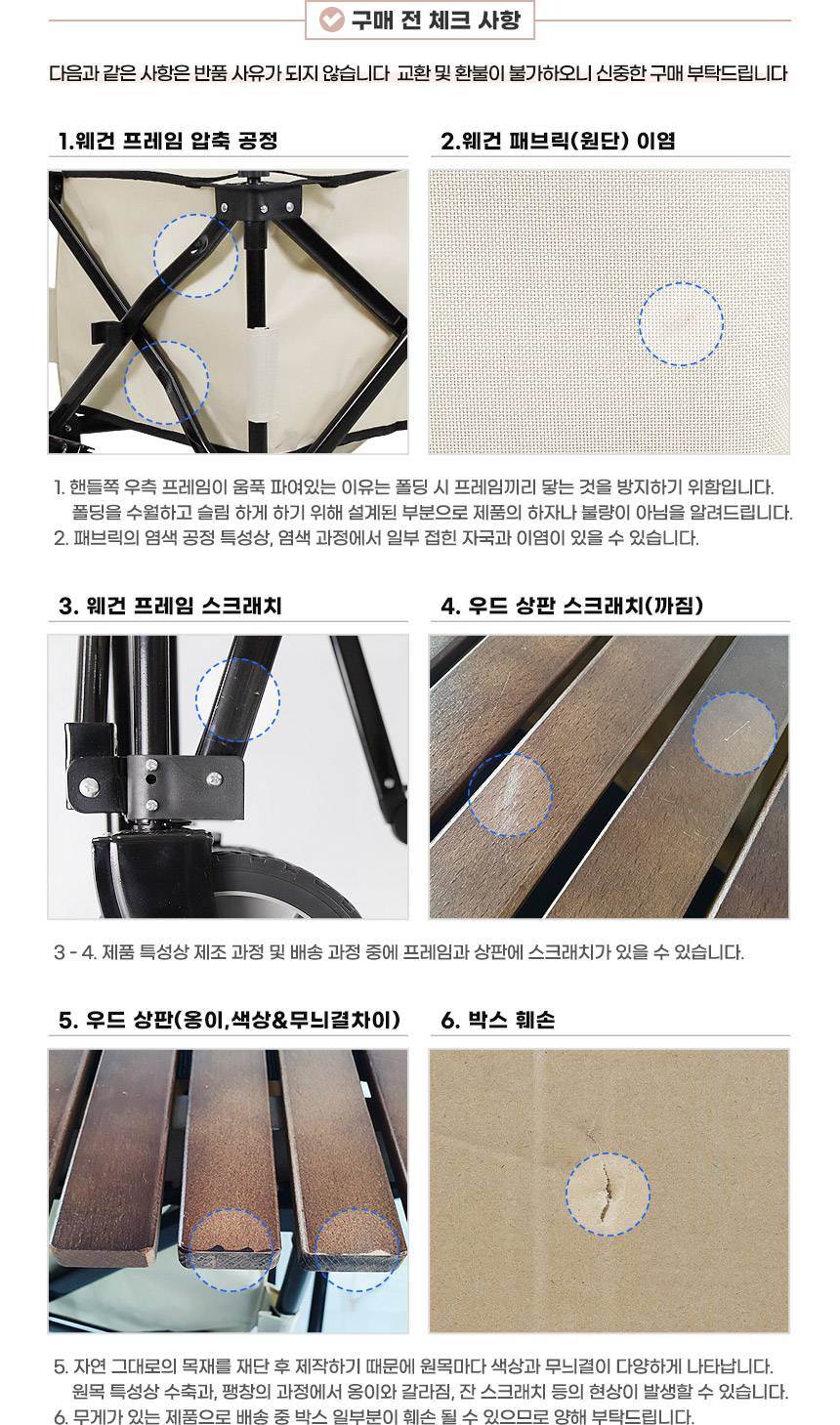 구매 전 체크 사항

다음과 같은 사항은 반품 사유가 되지 않습니다 교환 및 환불이 불가하오니 신중한 구매 부탁드립니다

1.웨건 프레임 압축 공정

2.웨건 패브릭(원단) 이염

1. 핸들쪽 우측 프레임이 움푹 파여있는 이유는 폴딩 시 프레임끼리 닿는 것을 방지하기 위함입니다. 폴딩을 수월하고 슬림 하게 하기 위해 설계된 부분으로 제품의 하자나 불량이 아님을 알려드립니다.
2. 패브릭의 염색 공정 특성상, 염색 과정에서 일부 접힌 자국과 이염이 있을 수 있습니다.

3. 웨건 프레임 스크래치

4. 우드 상판 스크래치(까짐)

3 - 4. 제품 특성상 제조 과정 및 배송 과정 중에 프레임과 상판에 스크래치가 있을 수 있습니다.

5. 우드 상판(옹이,색상&무늬결차이)

6. 박스 훼손

5. 자연 그대로의 목재를 재단 후 제작하기 때문에 원목마다 색상과 무늬결이 다양하게 나타납니다. 원목 특성상 수축과, 팽창의 과정에서 옹이와 갈라짐, 잔 스크래치 등의 현상이 발생할 수 있습니다.
6. 무게가 있는 제품으로 배송 중 박스 일부분이 훼손 될 수 있으므로 양해 부탁드립니다.