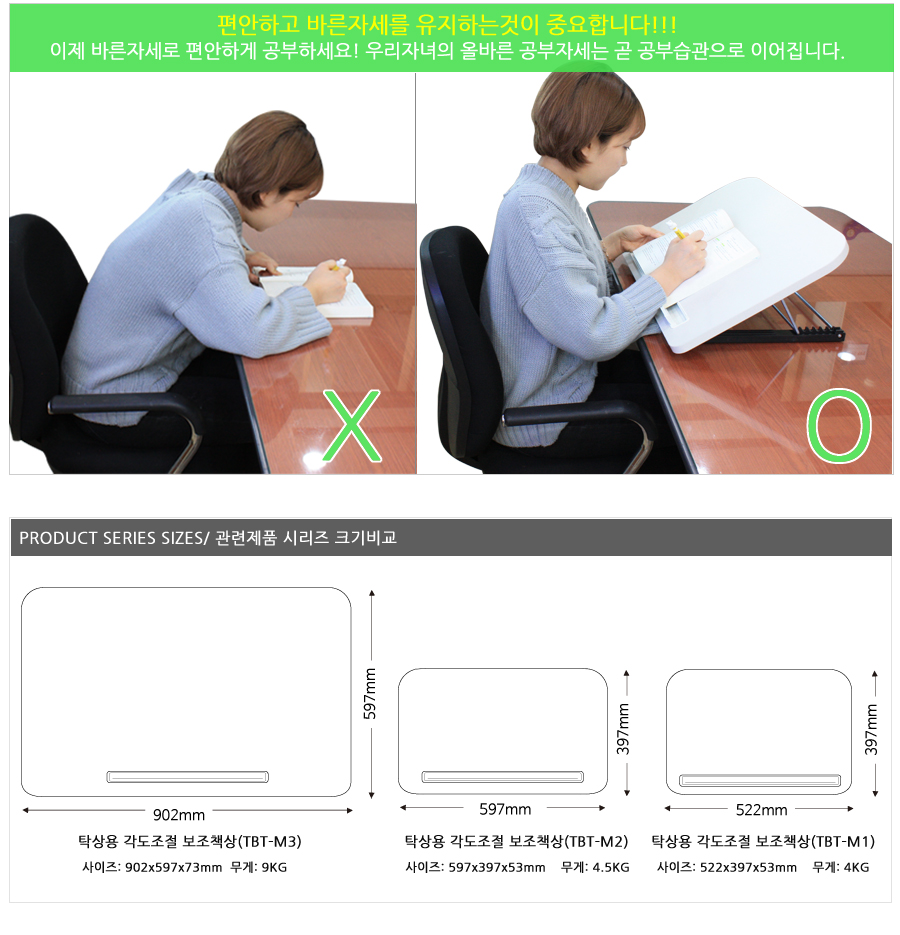 편안하고 바른자세를 유지하는것이 중요합니다!!!
이제 바른자세로 편안하게 공부하세요! 우리자녀의 올바른 공부자세는 곧 공부습관으로 이어집니다.

X

O

PRODUCT SERIES SIZES/ 관련제품 시리즈 크기비교

597mm

902mm

탁상용 각도조절 보조책상(TBT-M3)
사이즈: 902x597x73mm 무게: 9KG

397mm

597mm

탁상용 각도조절 보조책상(TBT-M2)
사이즈: 597x397x53mm 무게: 4.5KG

397mm

522mm

탁상용 각도조절 보조책상(TBT-M1)
사이즈: 522x397x53mm 무게: 4KG